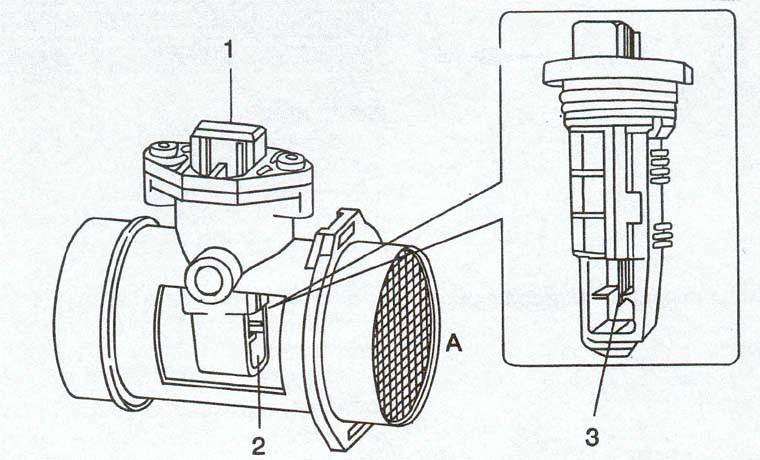 1
A
2
3