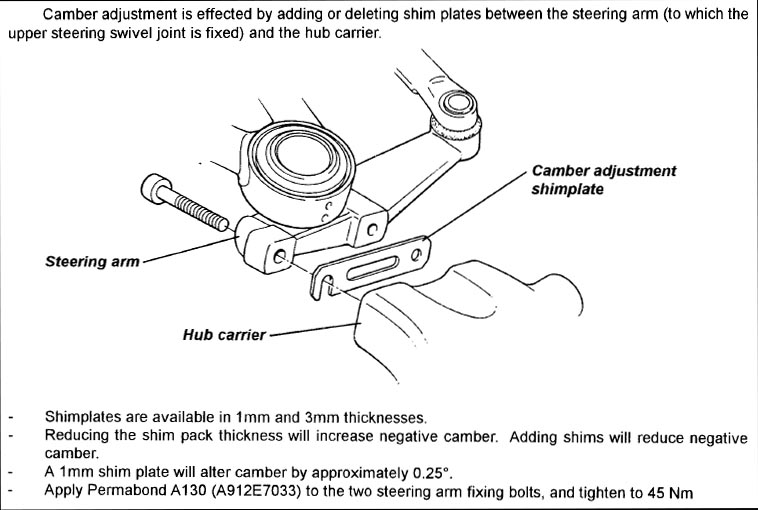 Camber adjustment is effected by adding or deleting shim plates between the steering arm (to which the upper steering swivel joint is fixed) and the hub carrier.

Camber adjustment shimplate

Steering arm

Hub carrier

- Shimplates are available in 1mm and 3mm thicknesses.
- Reducing the shim pack thickness will increase negative camber. Adding shims will reduce negative camber.
- A 1mm shim plate will alter camber by approximately 0.25°.
- Apply Permabond A130 (A912E7033) to the two steering arm fixing bolts, and tighten to 45 Nm