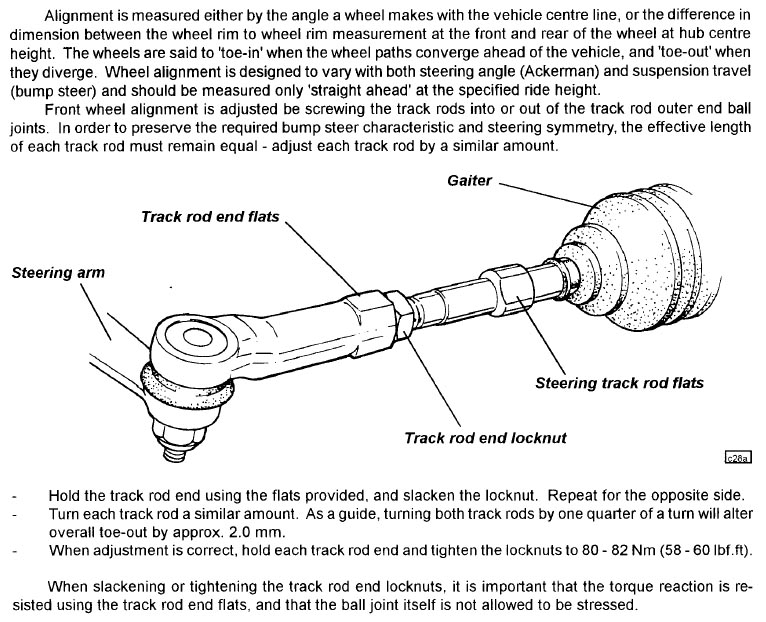 Alignment is measured either by the angle a wheel makes with the vehicle centre line, or the difference in dimension between the wheel rim to wheel rim measurement at the front and rear of the wheel at hub centre height. The wheels are said to 'toe-in' when the wheel paths converge ahead of the vehicle, and 'toe-out' when they diverge. Wheel alignment is designed to vary with both steering angle (Ackerman) and suspension travel (bump steer) and should be measured only 'straight ahead' at the specified ride height.

Front wheel alignment is adjusted be screwing the track rods into or out of the track rod outer end ball joints. In order to preserve the required bump steer characteristic and steering symmetry, the effective length of each track rod must remain equal - adjust each track rod by a similar amount.

Gaiter

Track rod end flats

Steering arm

Steering track rod flats

Track rod end locknut

c28a

- Hold the track rod end using the flats provided, and slacken the locknut. Repeat for the opposite side.
- Turn each track rod a similar amount. As a guide, turning both track rods by one quarter of a turn will alter overall toe-out by approx. 2.0 mm.
- When adjustment is correct, hold each track rod end and tighten the locknuts to 80 - 82 Nm (58 - 60 lbf.ft).

When slackening or tightening the track rod end locknuts, it is important that the torque reaction is resisted using the track rod end flats, and that the ball joint itself is not allowed to be stressed.