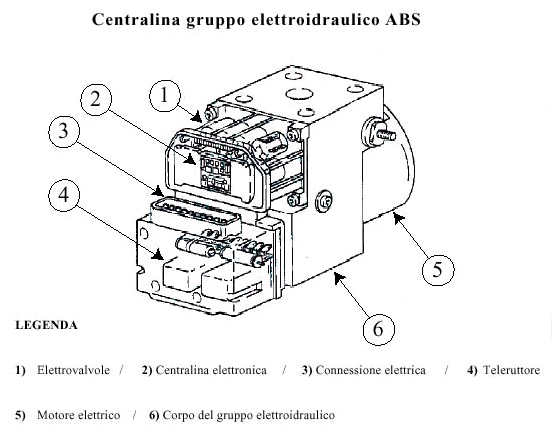 Centralina gruppo elettroidraulico ABS

1
2
3
4
5
6

LEGENDA

1) Elettrovalvole / 2) Centralina elettronica / 3) Connessione elettrica / 4) Teleruttore

5) Motore elettrico / 6) Corpo del gruppo elettroidraulico